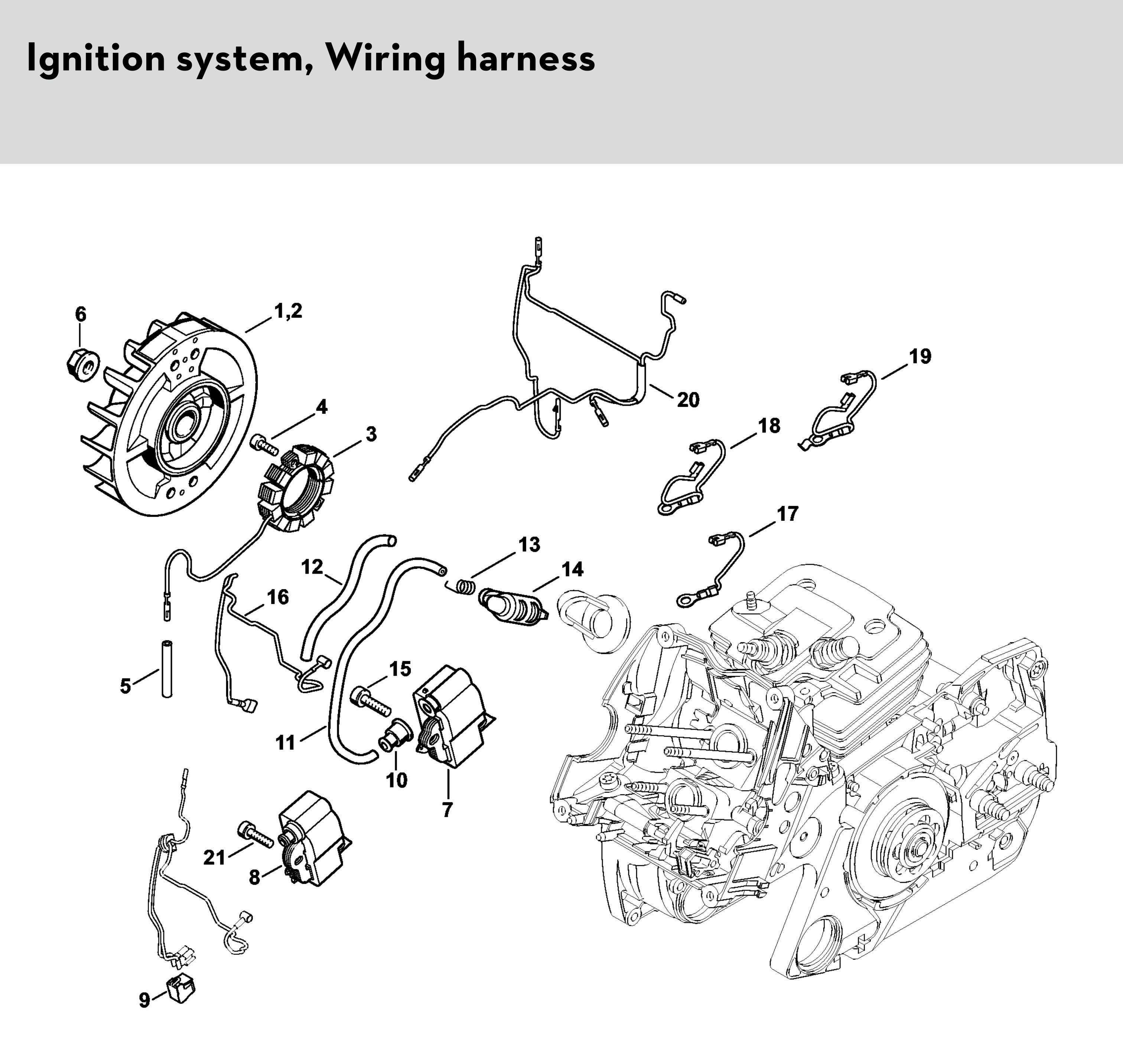 Ignition system, Wiring harness

6
1,2
4
3
20
19
18
17
13
14
12
16
5
15
11
10
7
21
8
9